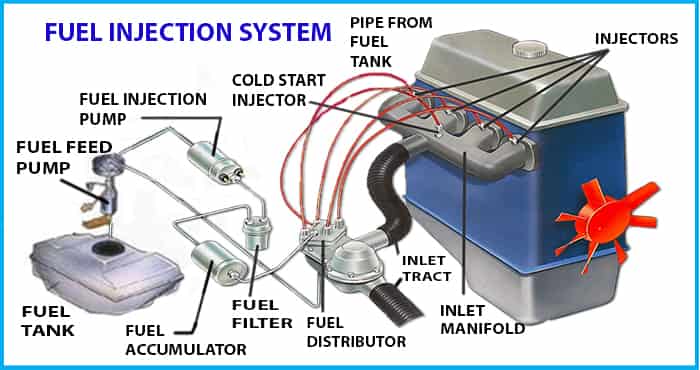 FUEL INJECTION SYSTEM

PIPE FROM FUEL TANK

INJECTORS

COLD START INJECTOR

FUEL INJECTION PUMP

FUEL FEED PUMP

INLET TRACT

INLET MANIFOLD

FUEL TANK

FUEL ACCUMULATOR

FUEL FILTER

FUEL DISTRIBUTOR